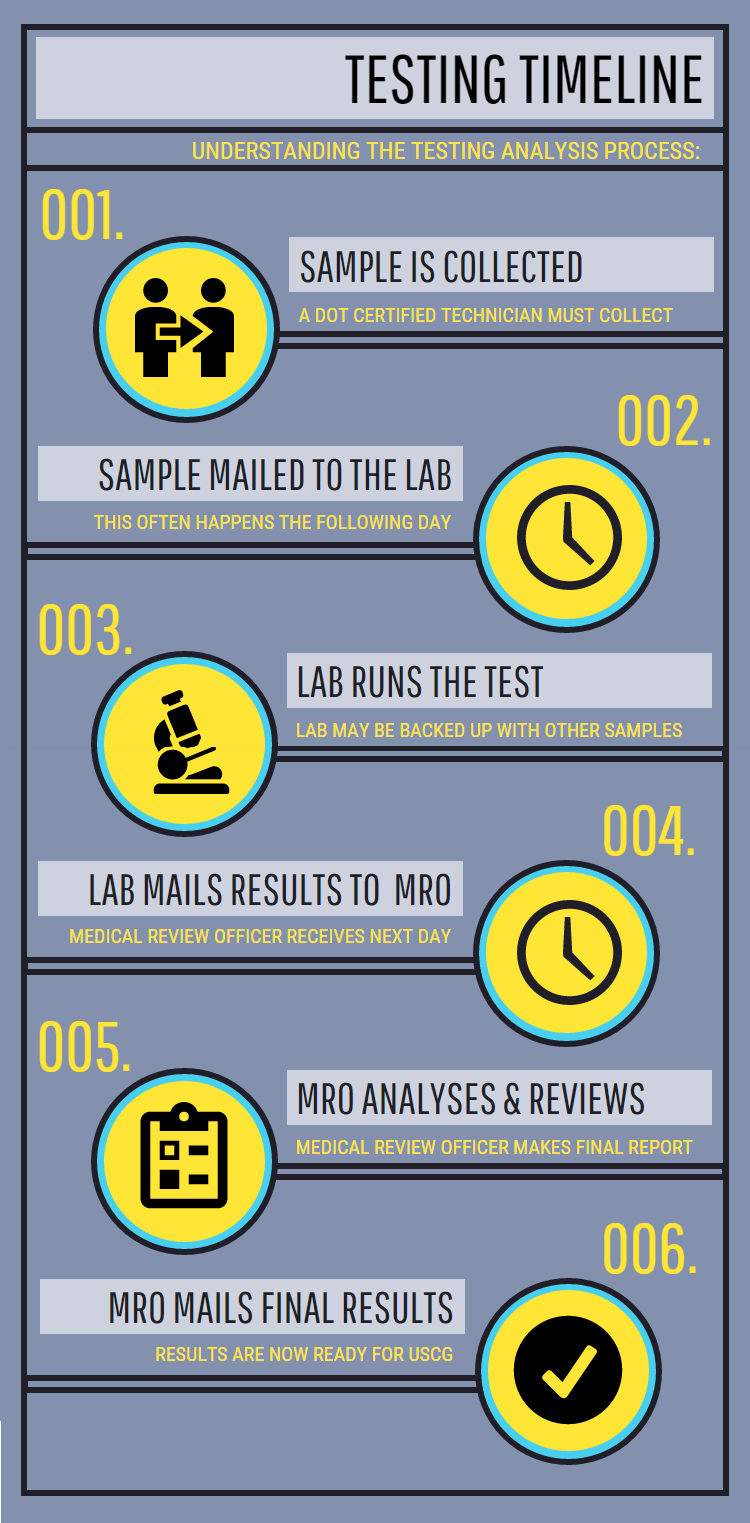 TESTING TIMELINE

UNDERSTANDING THE TESTING ANALYSIS PROCESS:

001.

SAMPLE IS COLLECTED

A DOT CERTIFIED TECHNICIAN MUST COLLECT

002.

SAMPLE MAILED TO THE LAB

THIS OFTEN HAPPENS THE FOLLOWING DAY

003.

LAB RUNS THE TEST

LAB MAY BE BACKED UP WITH OTHER SAMPLES

004.

LAB MAILS RESULTS TO MRO

MEDICAL REVIEW OFFICER RECEIVES NEXT DAY

005.

MRO ANALYSES & REVIEWS

MEDICAL REVIEW OFFICER MAKES FINAL REPORT

006.

MRO MAILS FINAL RESULTS

RESULTS ARE NOW READY FOR USCG